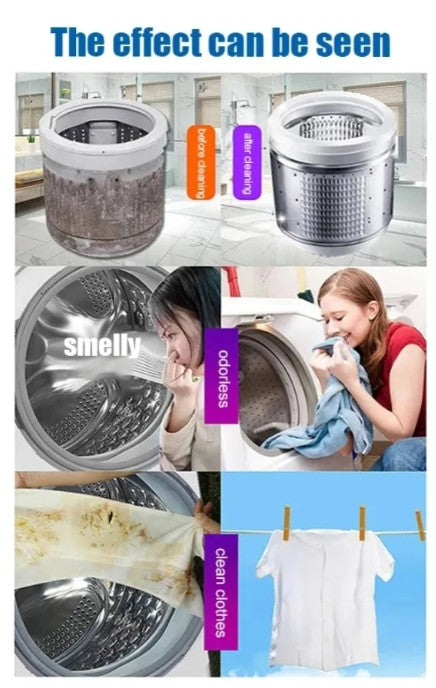 The effect can be seen

before cleaning

after cleaning

smelly

odorless

clean clothes