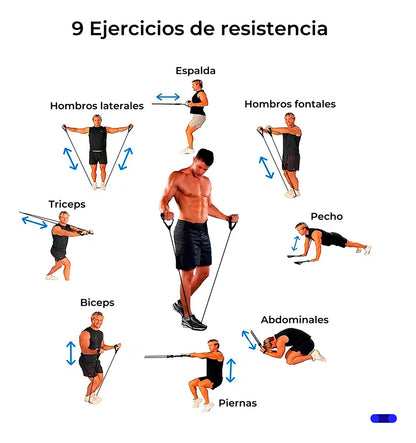 9 Ejercicios de resistencia

Espalda

Hombros laterales

Hombros fontales

Triceps

Pecho

Biceps

Abdominales

Piernas