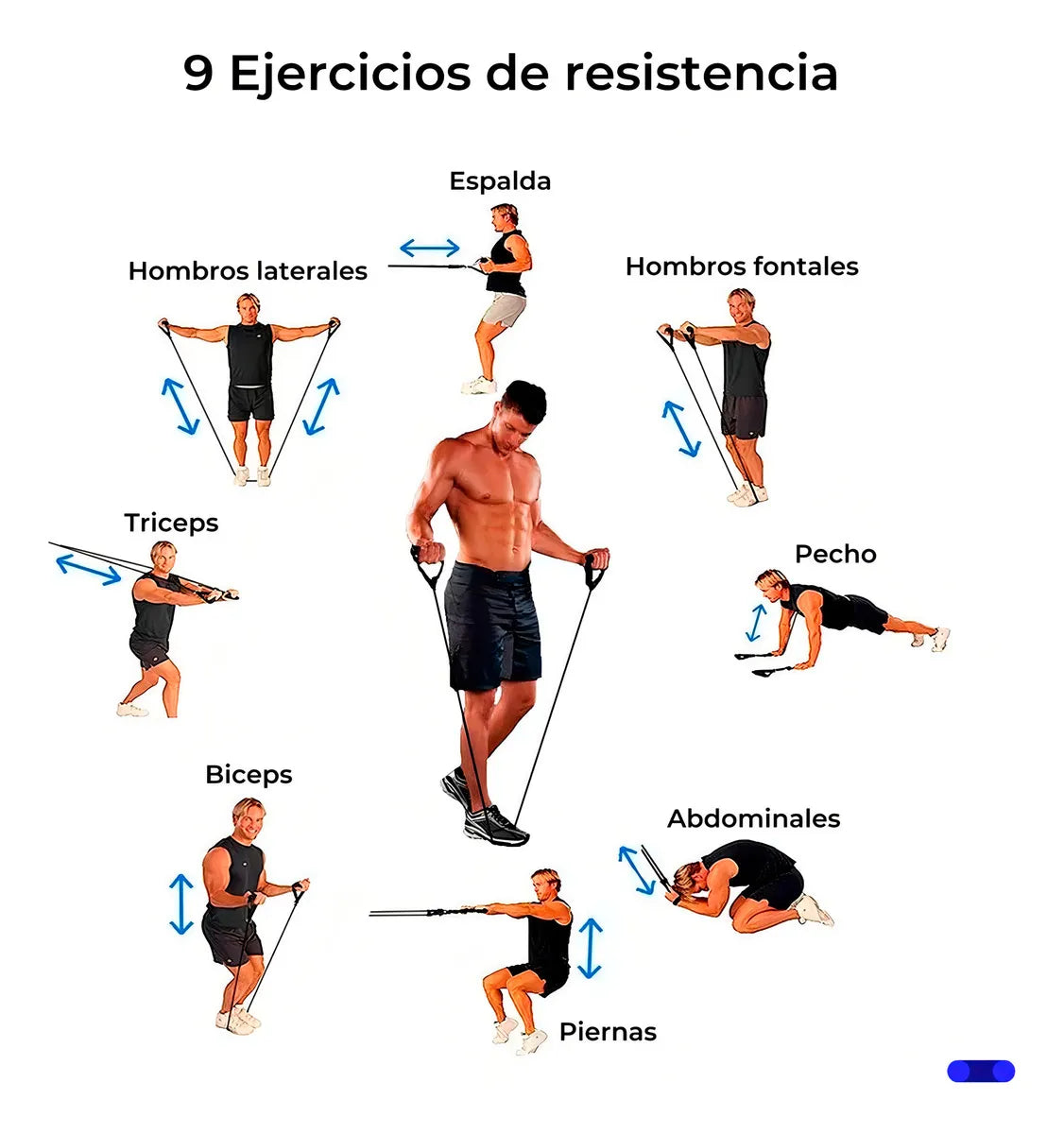 9 Ejercicios de resistencia

Espalda

Hombros laterales

Hombros fontales

Triceps

Pecho

Biceps

Abdominales

Piernas